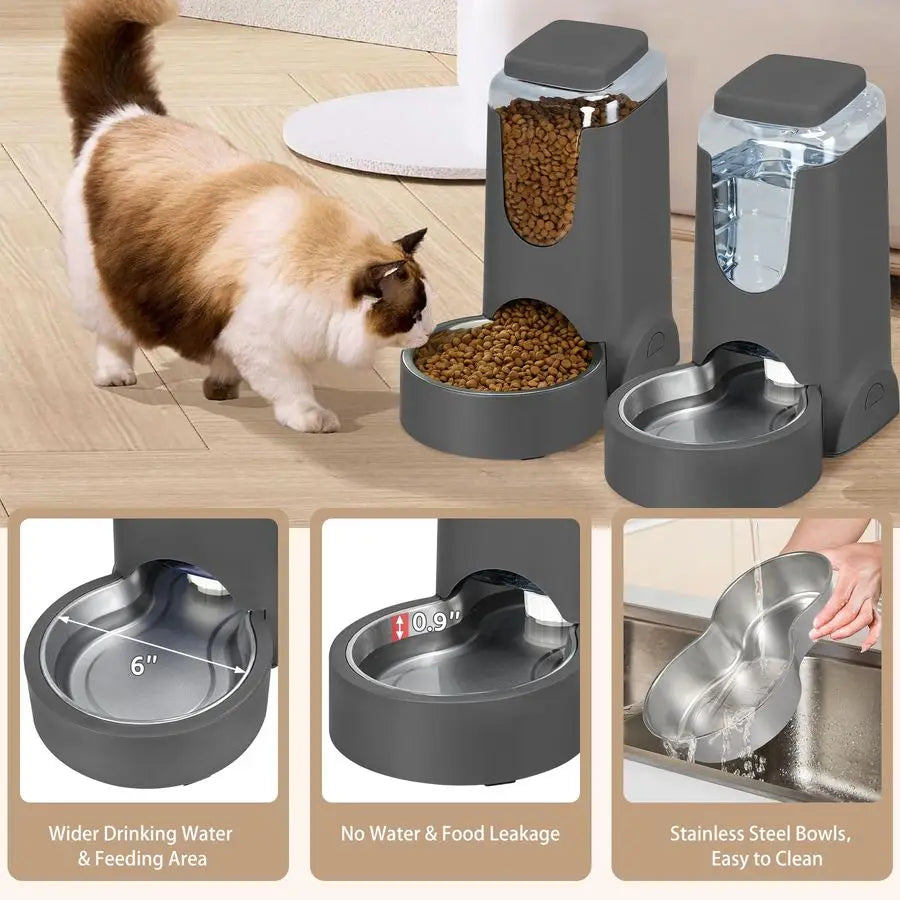 6"

Wider Drinking Water & Feeding Area

0.9"

No Water & Food Leakage

Stainless Steel Bowls, Easy to Clean