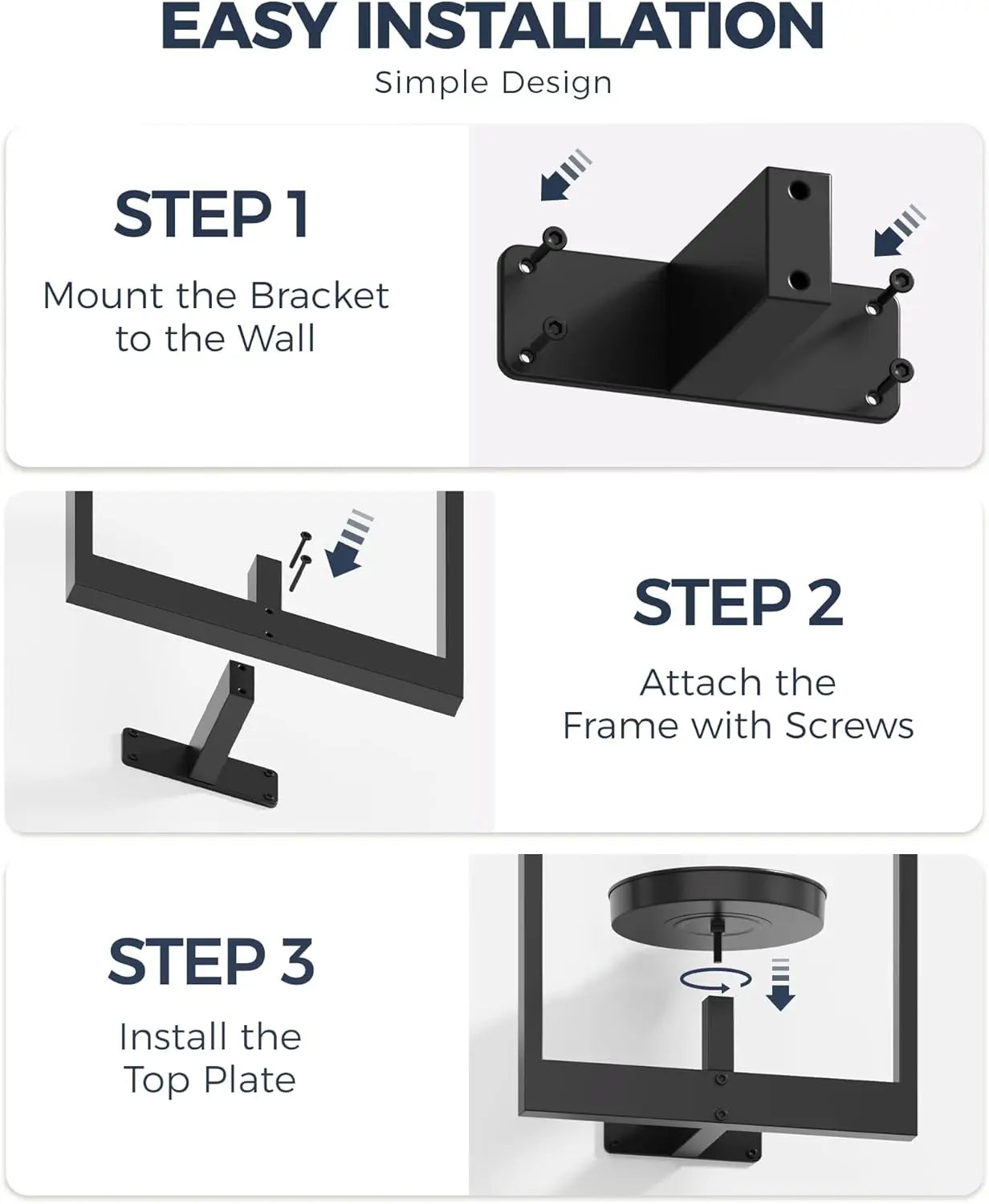 EASY INSTALLATION

Simple Design

STEP 1

Mount the Bracket to the Wall

STEP 2

Attach the Frame with Screws

STEP 3

Install the Top Plate