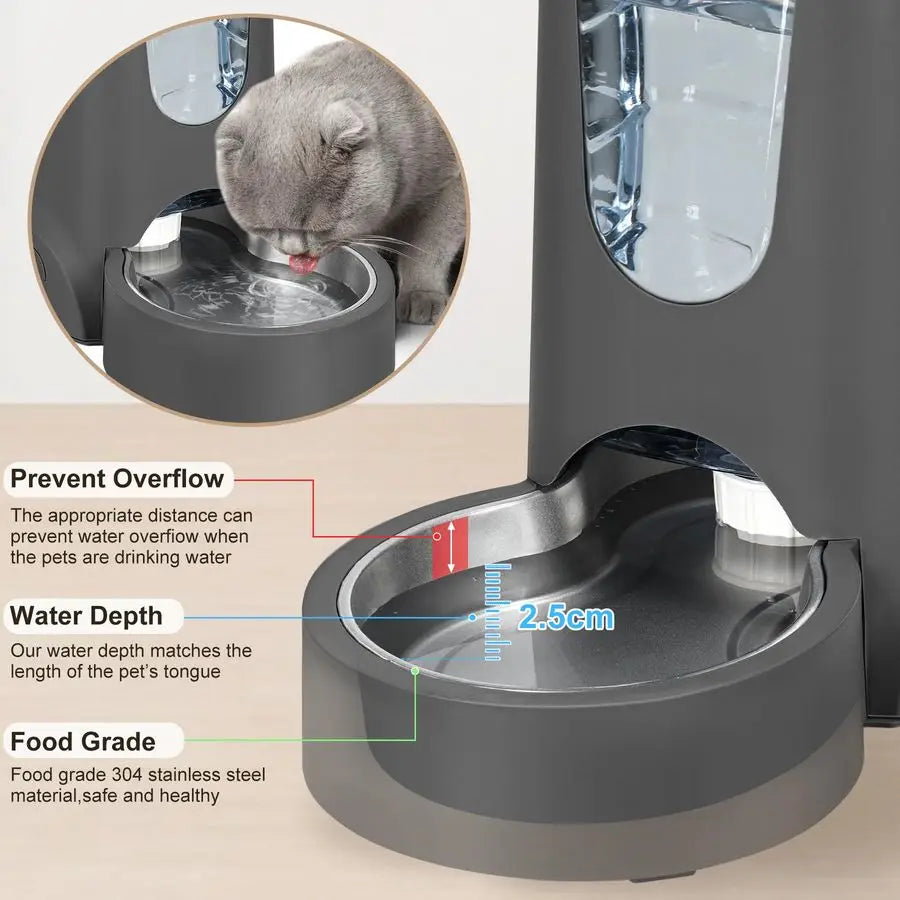 Prevent Overflow

The appropriate distance can prevent water overflow when the pets are drinking water

Water Depth

Our water depth matches the length of the pet's tongue

2.5cm

Food Grade

Food grade 304 stainless steel material,safe and healthy